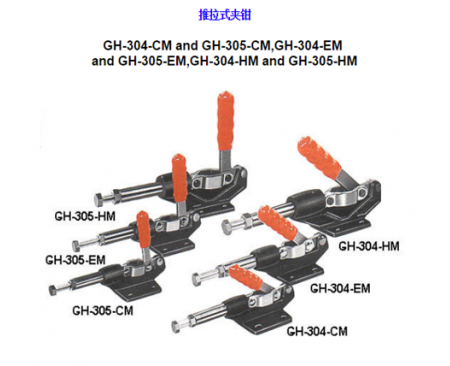 推拉式夹钳

GH-304-CM and GH-305-CM,GH-304-EM and GH-305-EM,GH-304-HM and GH-305-HM

GH-305-HM

GH-305-EM

GH-305-CM

GH-304-HM

GH-304-EM

GH-304-CM